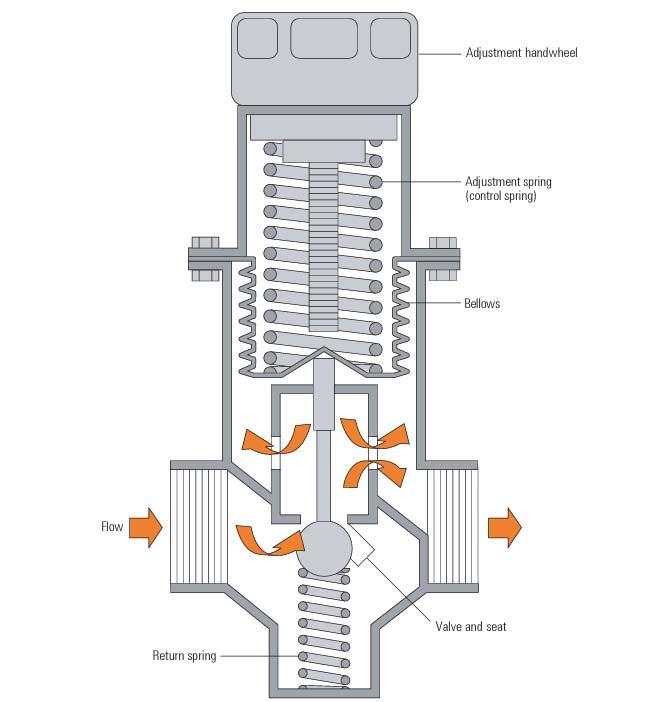 Adjustment handwheel

Adjustment spring
(control spring)

Bellows

Flow

Valve and seat

Return spring